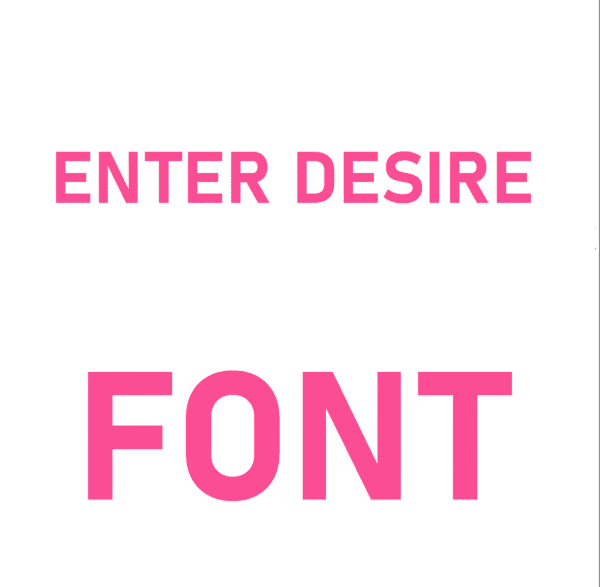 ENTER DESIRE

FONT